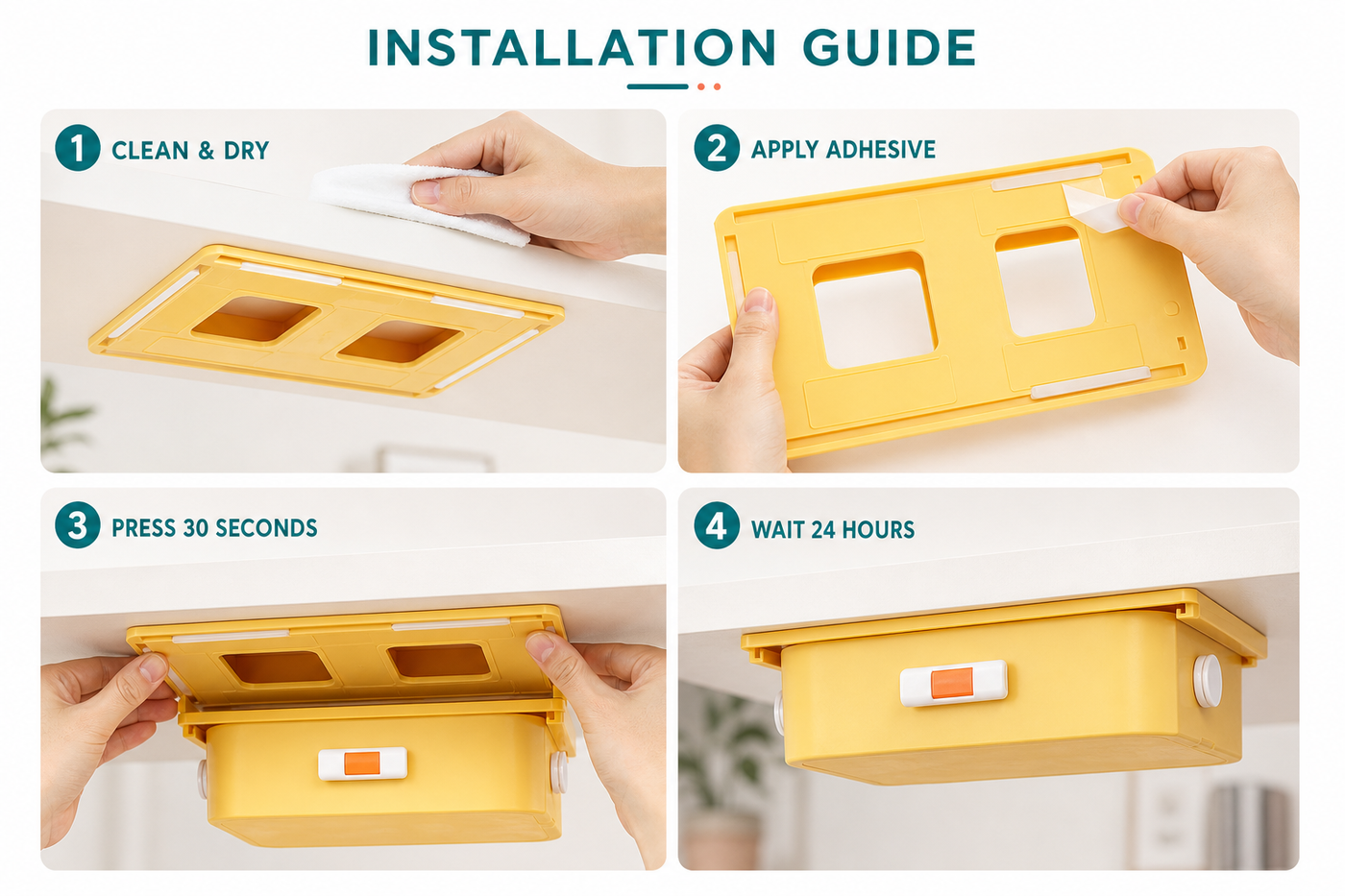 INSTALLATION GUIDE

1 CLEAN & DRY

2 APPLY ADHESIVE

3 PRESS 30 SECONDS

4 WAIT 24 HOURS